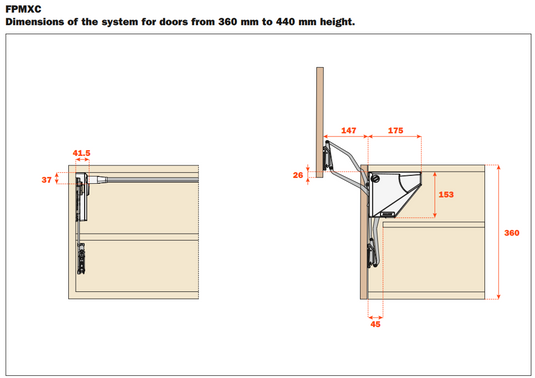 FPMXC
Dimensions of the system for doors from 360 mm to 440 mm height.

41.5
37

147
175
26
153
360
45