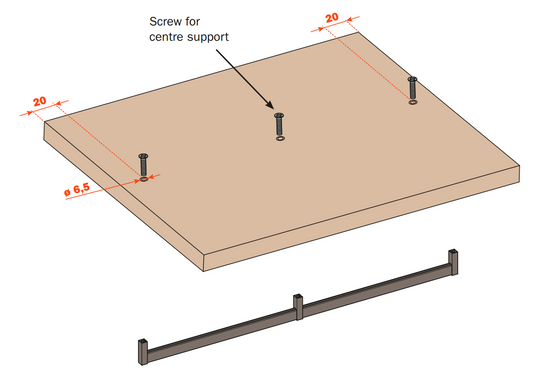 Screw for centre support

20

20

ø 6,5