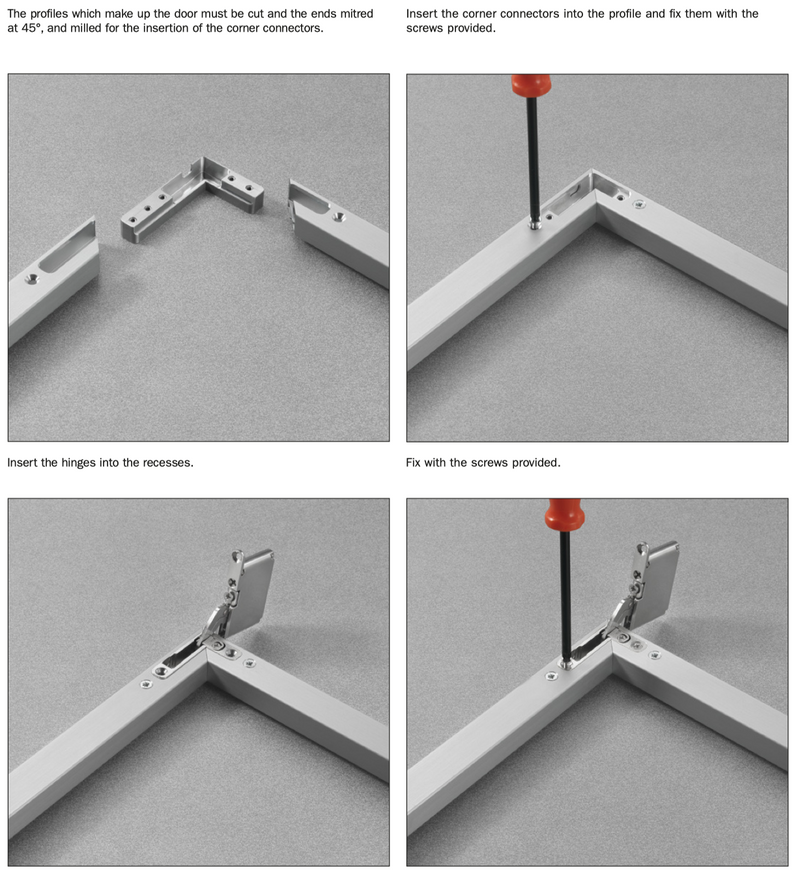 The profiles which make up the door must be cut and the ends mitred at 45°, and milled for the insertion of the corner connectors.

Insert the corner connectors into the profile and fix them with the screws provided.

Insert the hinges into the recesses.

Fix with the screws provided.