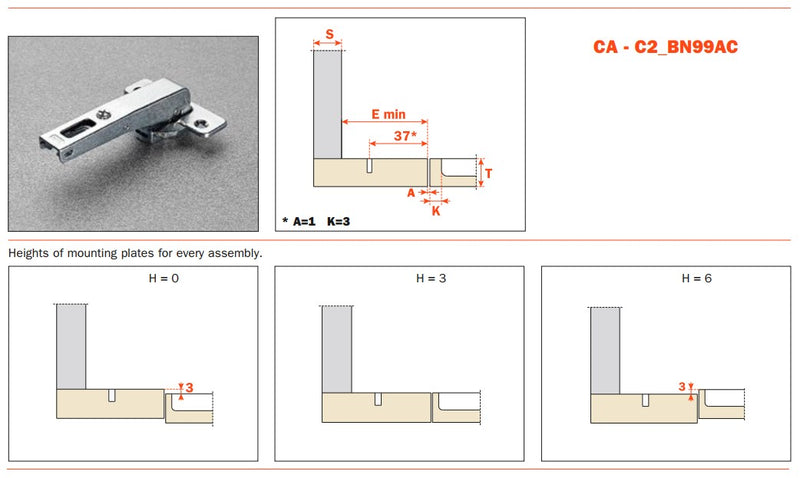 S

E min

37*

T

A

K

* A=1 K=3

CA - C2_BN99AC

Heights of mounting plates for every assembly.

H = 0

3

H = 3

H = 6

3