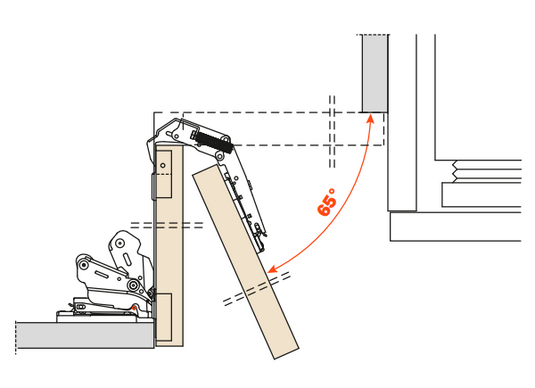 65°